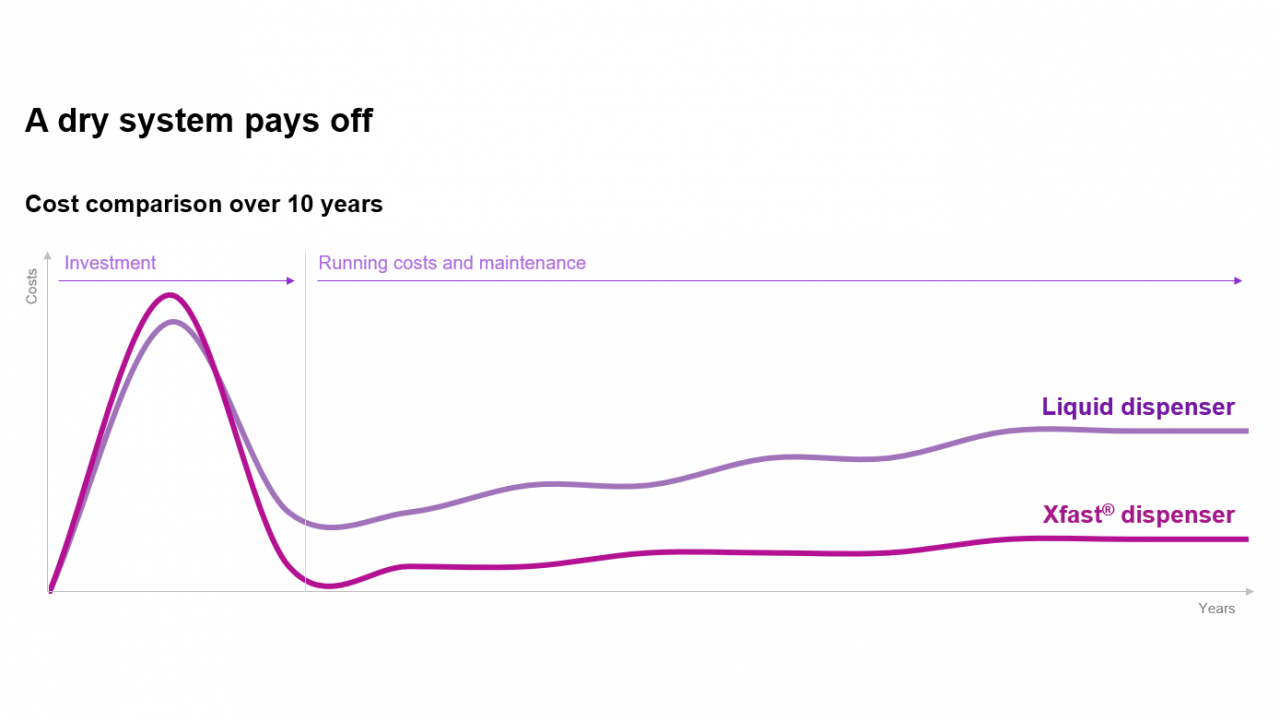 A dry system pays off

Cost comparison over 10 years

Costs

Investment

Running costs and maintenance

Liquid dispenser

Xfast® dispenser

Years