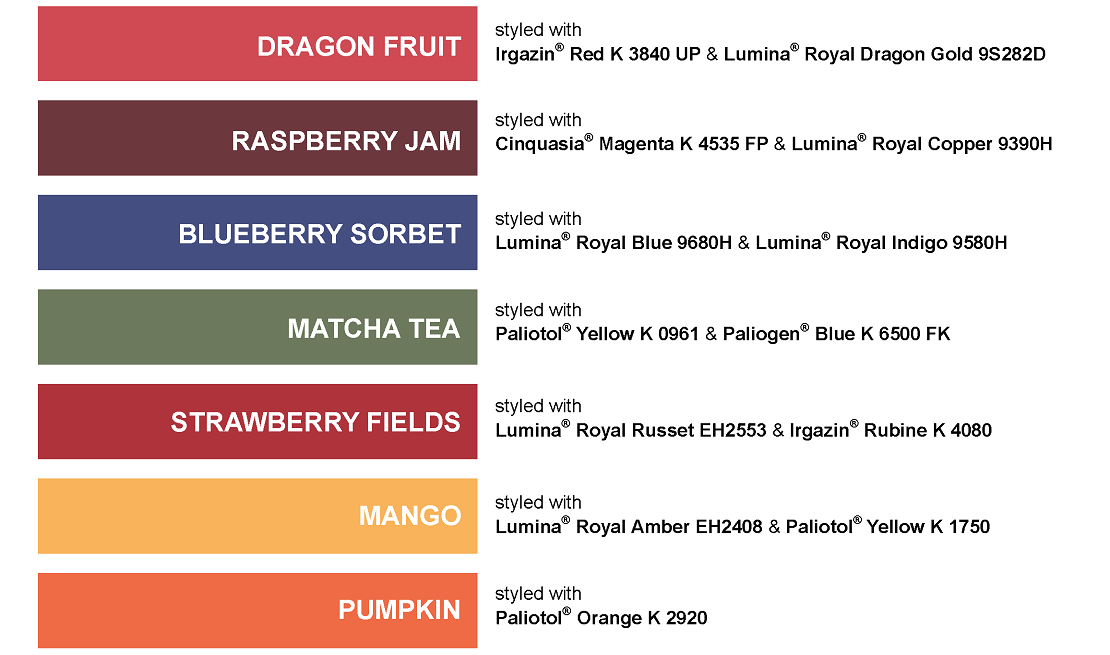 DRAGON FRUIT

styled with
Irgazin® Red K 3840 UP & Lumina® Royal Dragon Gold 9S282D

RASPBERRY JAM

styled with
Cinquasia® Magenta K 4535 FP & Lumina® Royal Copper 9390H

BLUEBERRY SORBET

styled with
Lumina® Royal Blue 9680H & Lumina® Royal Indigo 9580H

MATCHA TEA

styled with
Paliotol® Yellow K 0961 & Paliogen® Blue K 6500 FK

STRAWBERRY FIELDS

styled with
Lumina® Royal Russet EH2553 & Irgazin® Rubine K 4080

MANGO

styled with
Lumina® Royal Amber EH2408 & Paliotol® Yellow K 1750

PUMPKIN

styled with
Paliotol® Orange K 2920